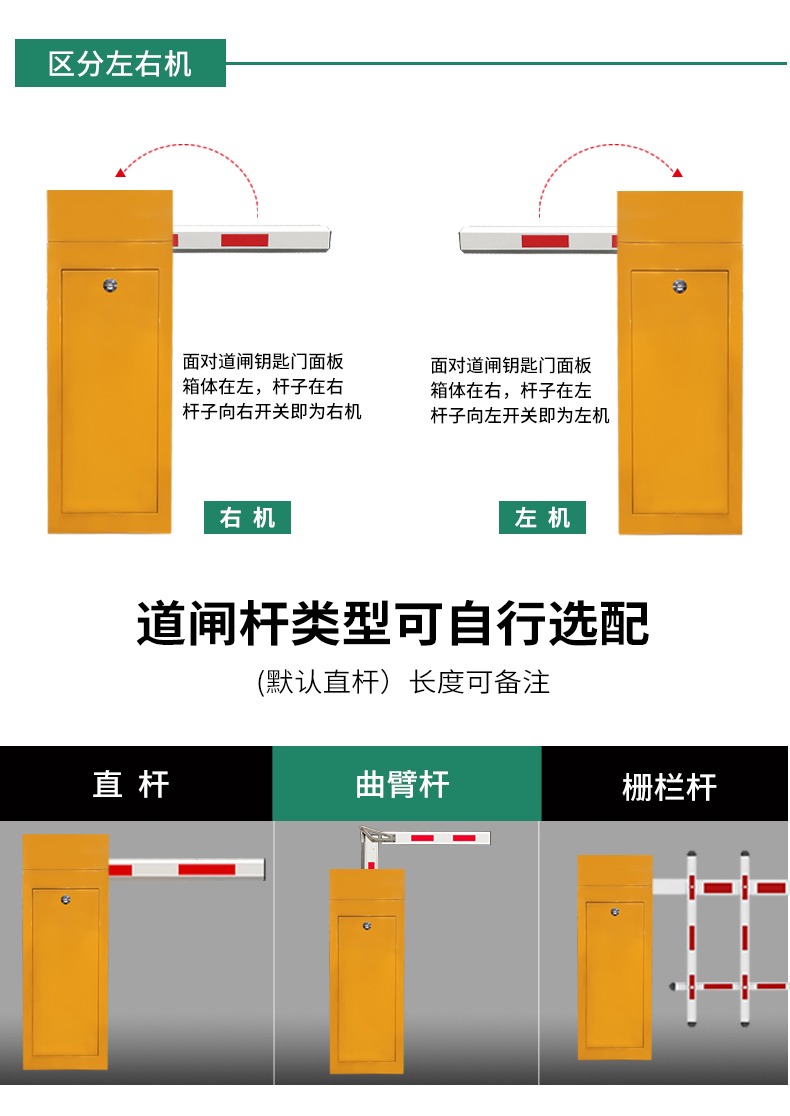 区分左右机

面对道闸钥匙门面板
箱体在左，杆子在右
杆子向右开关即为右机

右 机

面对道闸钥匙门面板
箱体在右，杆子在左
杆子向左开关即为左机

左 机

道闸杆类型可自行选配

(默认直杆）长度可备注

直 杆

曲臂杆

栅栏杆