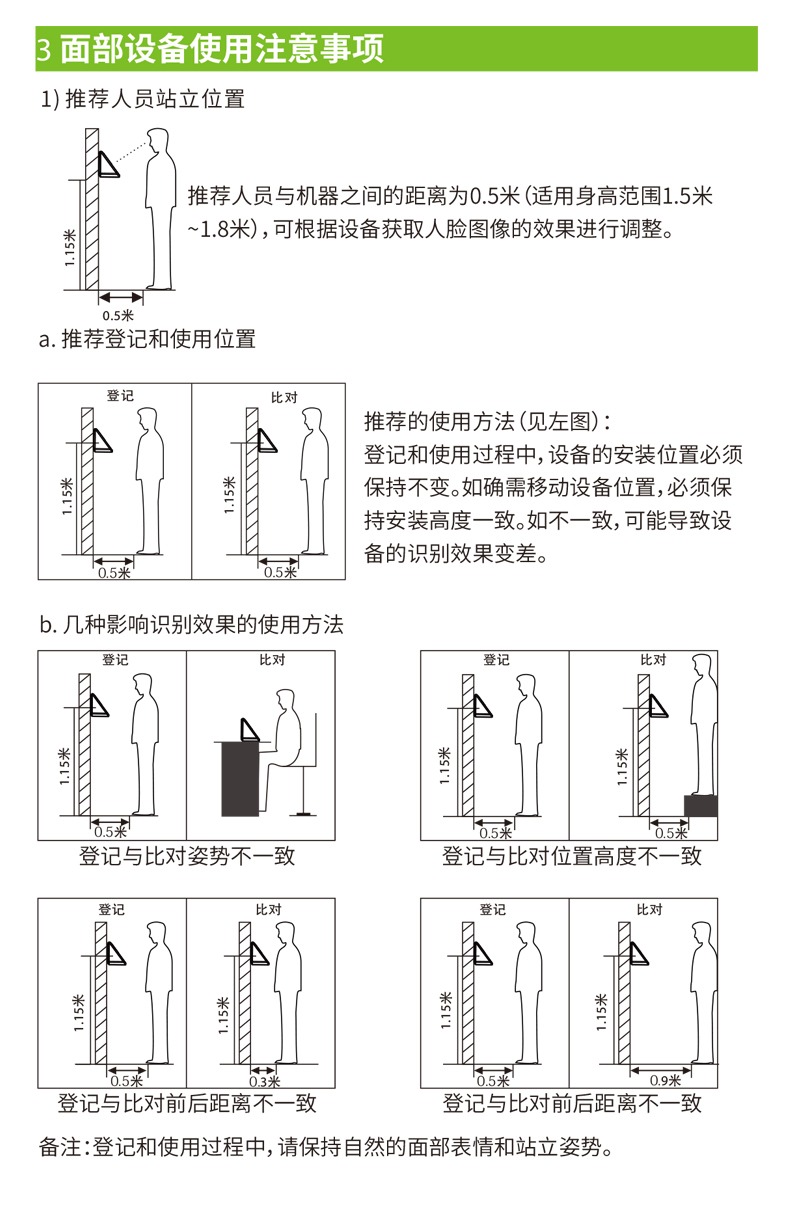 3 面部设备使用注意事项

1) 推荐人员站立位置

1.15米

0.5米

推荐人员与机器之间的距离为0.5米（适用身高范围1.5米~1.8米），可根据设备获取人脸图像的效果进行调整。

a. 推荐登记和使用位置

登记

1.15米

0.5米

比对

1.15米

0.5米

推荐的使用方法（见左图）：
登记和使用过程中，设备的安装位置必须保持不变。如确需移动设备位置，必须保持安装高度一致。如不一致，可能导致设备的识别效果变差。

b. 几种影响识别效果的使用方法

登记

1.15米

0.5米

比对

登记与比对姿势不一致

登记

1.15米

0.5米

比对

1.15米

0.5米

登记与比对位置高度不一致

登记

1.15米

0.5米

比对

1.15米

0.3米

登记与比对前后距离不一致

登记

1.15米

0.5米

比对

1.15米

0.9米

登记与比对前后距离不一致

备注：登记和使用过程中，请保持自然的面部表情和站立姿势。